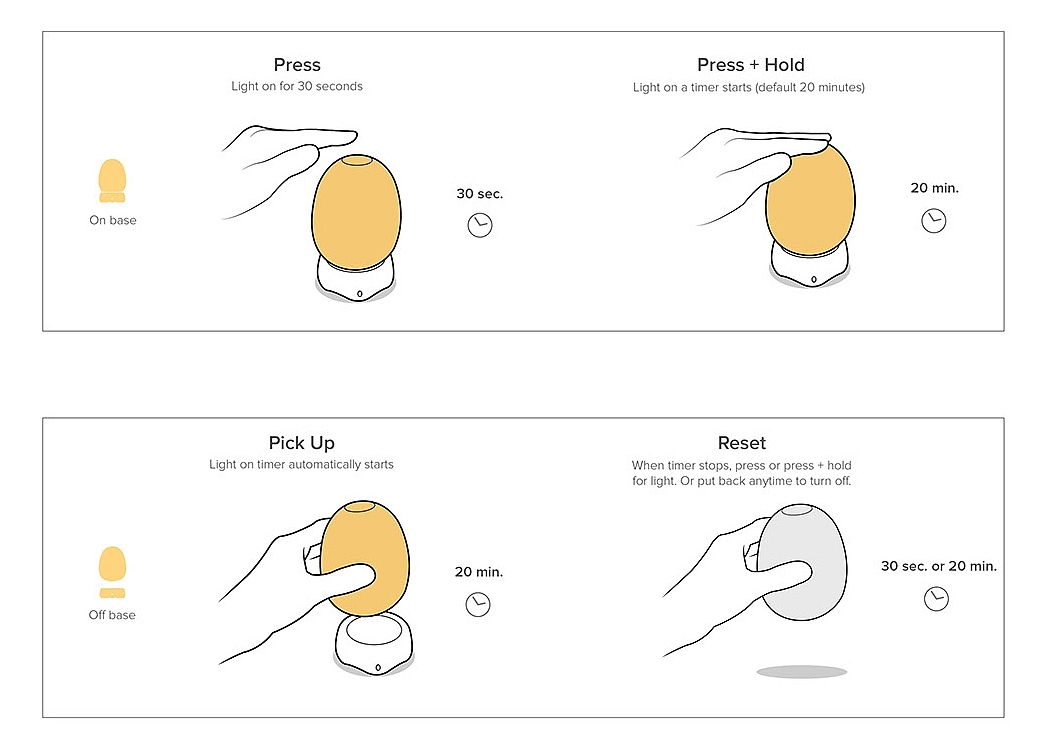 On base

Press
Light on for 30 seconds

30 sec.

Press + Hold
Light on a timer starts (default 20 minutes)

20 min.

Off base

Pick Up
Light on timer automatically starts

20 min.

Reset
When timer stops, press or press + hold for light. Or put back anytime to turn off.

30 sec. or 20 min.